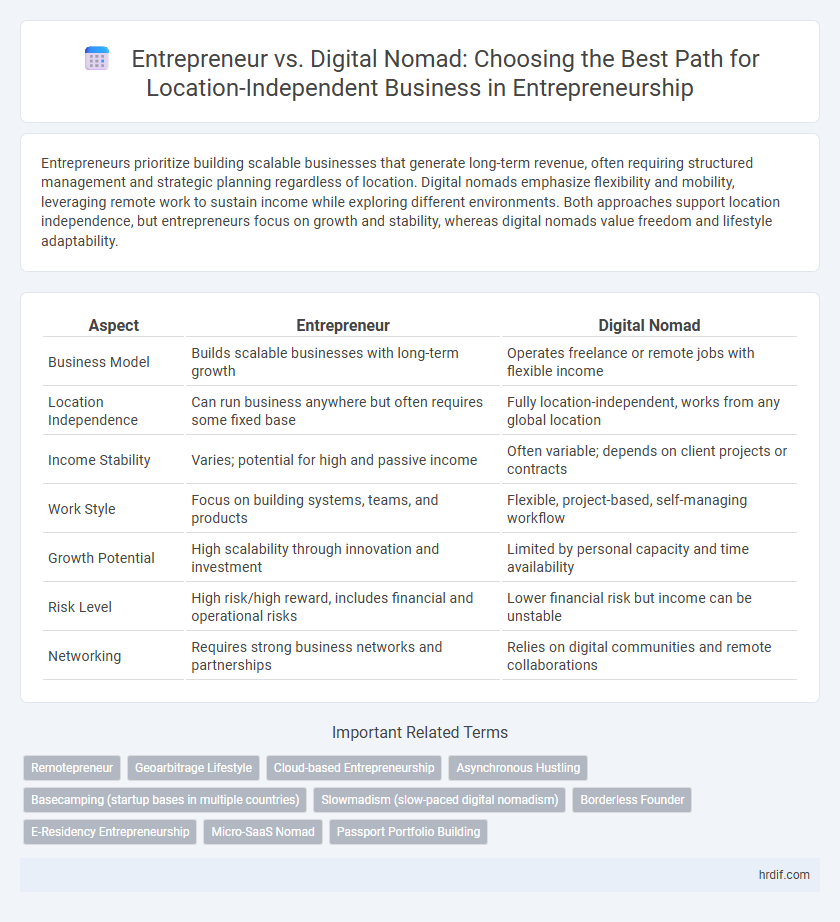 Entrepreneur vs. Digital Nomad: Choosing the Best Path for Location-Independent Business in Entrepreneurship

Entrepreneurs prioritize building scalable businesses that generate long-term revenue, often requiring structured management and strategic planning regardless of location. Digital nomads emphasize flexibility and mobility, leveraging remote work to sustain income while exploring different environments. Both approaches support location independence, but entrepreneurs focus on growth and stability, whereas digital nomads value freedom and lifestyle adaptability.

| Aspect | Entrepreneur | Digital Nomad |
|---|---|---|
| Business Model | Builds scalable businesses with long-term growth | Operates freelance or remote jobs with flexible income |
| Location Independence | Can run business anywhere but often requires some fixed base | Fully location-independent, works from any global location |
| Income Stability | Varies; potential for high and passive income | Often variable; depends on client projects or contracts |
| Work Style | Focus on building systems, teams, and products | Flexible, project-based, self-managing workflow |
| Growth Potential | High scalability through innovation and investment | Limited by personal capacity and time availability |
| Risk Level | High risk/high reward, includes financial and operational risks | Lower financial risk but income can be unstable |
| Networking | Requires strong business networks and partnerships | Relies on digital communities and remote collaborations |

Important Related Terms

Remotepreneur
Geoarbitrage Lifestyle
Cloud-based Entrepreneurship
Asynchronous Hustling
Basecamping (startup bases in multiple countries)
Slowmadism (slow-paced digital nomadism)
Borderless Founder
E-Residency Entrepreneurship
Micro-SaaS Nomad
Passport Portfolio Building

hrdif.com