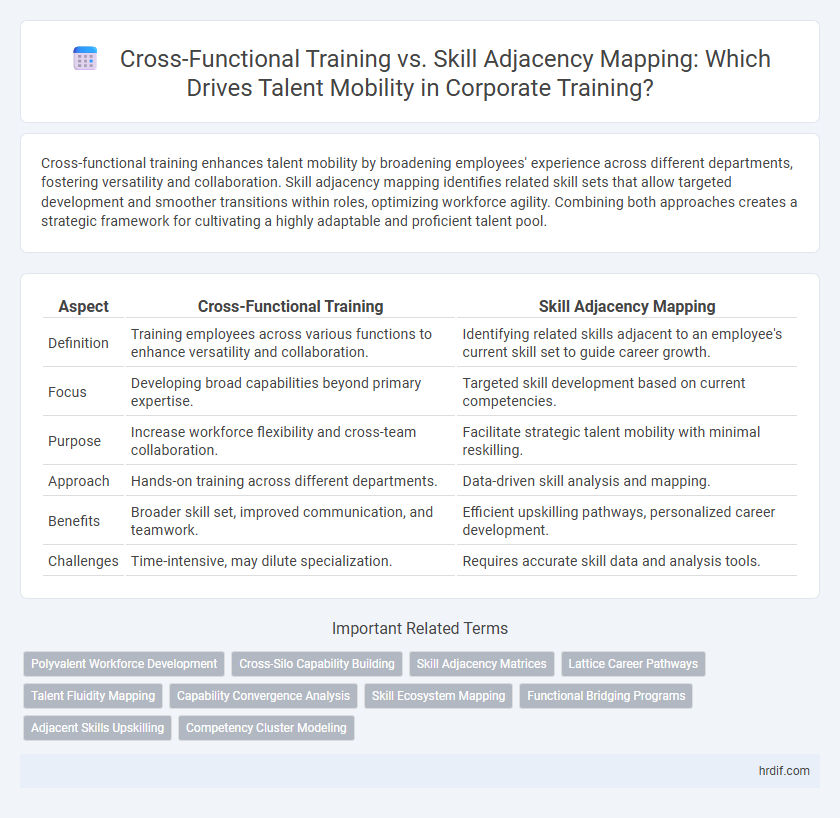 Cross-Functional Training vs. Skill Adjacency Mapping: Which Drives Talent Mobility in Corporate Training?

Cross-functional training enhances talent mobility by broadening employees' experience across different departments, fostering versatility and collaboration. Skill adjacency mapping identifies related skill sets that allow targeted development and smoother transitions within roles, optimizing workforce agility. Combining both approaches creates a strategic framework for cultivating a highly adaptable and proficient talent pool.

| Aspect | Cross-Functional Training | Skill Adjacency Mapping |
|---|---|---|
| Definition | Training employees across various functions to enhance versatility and collaboration. | Identifying related skills adjacent to an employee's current skill set to guide career growth. |
| Focus | Developing broad capabilities beyond primary expertise. | Targeted skill development based on current competencies. |
| Purpose | Increase workforce flexibility and cross-team collaboration. | Facilitate strategic talent mobility with minimal reskilling. |
| Approach | Hands-on training across different departments. | Data-driven skill analysis and mapping. |
| Benefits | Broader skill set, improved communication, and teamwork. | Efficient upskilling pathways, personalized career development. |
| Challenges | Time-intensive, may dilute specialization. | Requires accurate skill data and analysis tools. |

Important Related Terms

Polyvalent Workforce Development
Cross-Silo Capability Building
Skill Adjacency Matrices
Lattice Career Pathways
Talent Fluidity Mapping
Capability Convergence Analysis
Skill Ecosystem Mapping
Functional Bridging Programs
Adjacent Skills Upskilling
Competency Cluster Modeling

hrdif.com