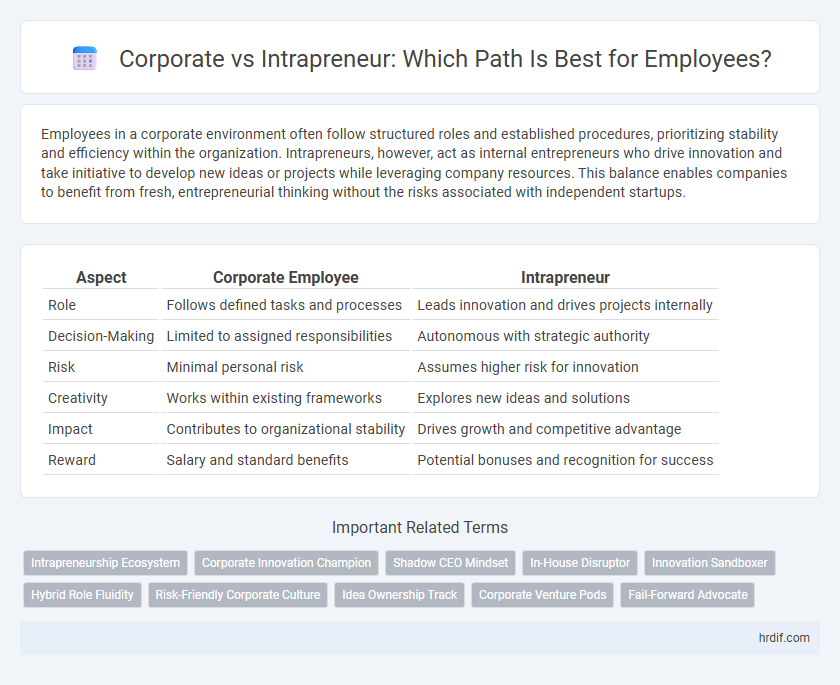 Corporate vs Intrapreneur: Which Path Is Best for Employees?

Employees in a corporate environment often follow structured roles and established procedures, prioritizing stability and efficiency within the organization. Intrapreneurs, however, act as internal entrepreneurs who drive innovation and take initiative to develop new ideas or projects while leveraging company resources. This balance enables companies to benefit from fresh, entrepreneurial thinking without the risks associated with independent startups.

| Aspect | Corporate Employee | Intrapreneur |
|---|---|---|
| Role | Follows defined tasks and processes | Leads innovation and drives projects internally |
| Decision-Making | Limited to assigned responsibilities | Autonomous with strategic authority |
| Risk | Minimal personal risk | Assumes higher risk for innovation |
| Creativity | Works within existing frameworks | Explores new ideas and solutions |
| Impact | Contributes to organizational stability | Drives growth and competitive advantage |
| Reward | Salary and standard benefits | Potential bonuses and recognition for success |

Important Related Terms

Intrapreneurship Ecosystem
Corporate Innovation Champion
Shadow CEO Mindset
In-House Disruptor
Innovation Sandboxer
Hybrid Role Fluidity
Risk-Friendly Corporate Culture
Idea Ownership Track
Corporate Venture Pods
Fail-Forward Advocate

hrdif.com