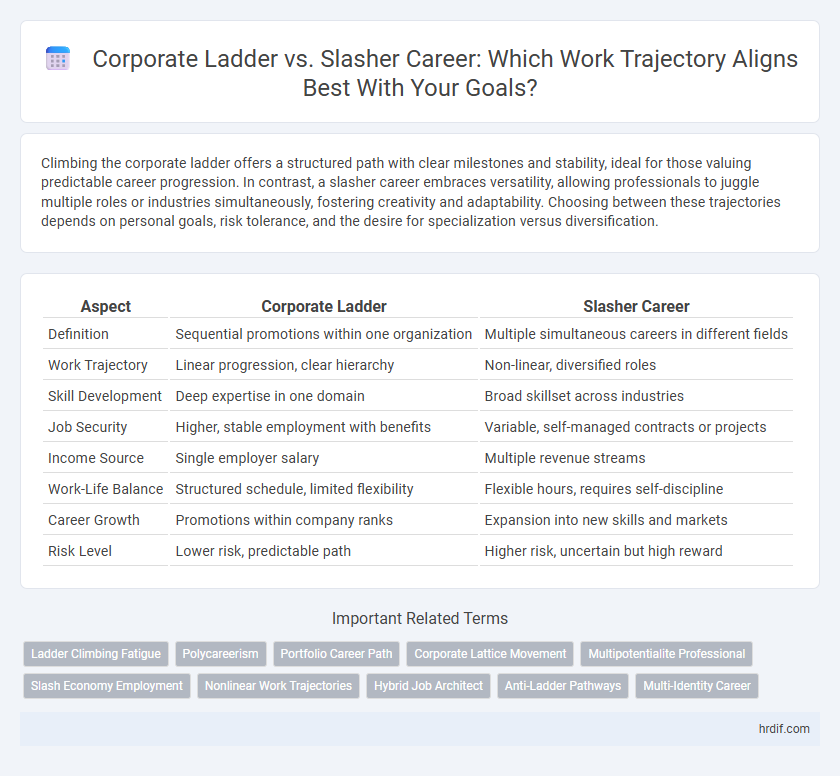 Corporate Ladder vs. Slasher Career: Which Work Trajectory Aligns Best With Your Goals?

Climbing the corporate ladder offers a structured path with clear milestones and stability, ideal for those valuing predictable career progression. In contrast, a slasher career embraces versatility, allowing professionals to juggle multiple roles or industries simultaneously, fostering creativity and adaptability. Choosing between these trajectories depends on personal goals, risk tolerance, and the desire for specialization versus diversification.

| Aspect | Corporate Ladder | Slasher Career |
|---|---|---|
| Definition | Sequential promotions within one organization | Multiple simultaneous careers in different fields |
| Work Trajectory | Linear progression, clear hierarchy | Non-linear, diversified roles |
| Skill Development | Deep expertise in one domain | Broad skillset across industries |
| Job Security | Higher, stable employment with benefits | Variable, self-managed contracts or projects |
| Income Source | Single employer salary | Multiple revenue streams |
| Work-Life Balance | Structured schedule, limited flexibility | Flexible hours, requires self-discipline |
| Career Growth | Promotions within company ranks | Expansion into new skills and markets |
| Risk Level | Lower risk, predictable path | Higher risk, uncertain but high reward |

Important Related Terms

Ladder Climbing Fatigue
Polycareerism
Portfolio Career Path
Corporate Lattice Movement
Multipotentialite Professional
Slash Economy Employment
Nonlinear Work Trajectories
Hybrid Job Architect
Anti-Ladder Pathways
Multi-Identity Career

hrdif.com