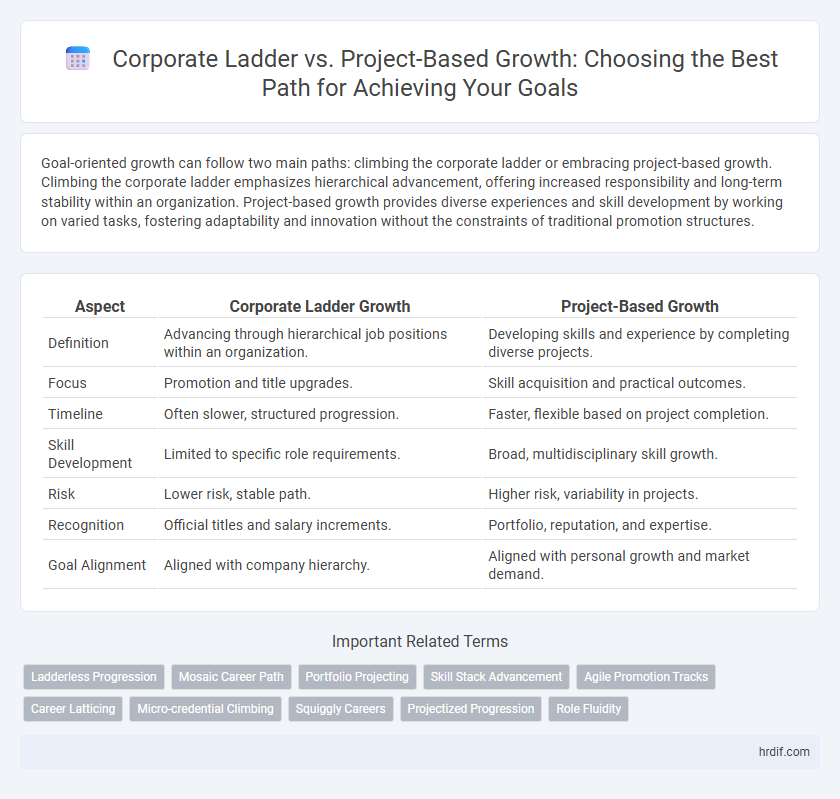 Corporate Ladder vs. Project-Based Growth: Choosing the Best Path for Achieving Your Goals

Goal-oriented growth can follow two main paths: climbing the corporate ladder or embracing project-based growth. Climbing the corporate ladder emphasizes hierarchical advancement, offering increased responsibility and long-term stability within an organization. Project-based growth provides diverse experiences and skill development by working on varied tasks, fostering adaptability and innovation without the constraints of traditional promotion structures.

| Aspect | Corporate Ladder Growth | Project-Based Growth |
|---|---|---|
| Definition | Advancing through hierarchical job positions within an organization. | Developing skills and experience by completing diverse projects. |
| Focus | Promotion and title upgrades. | Skill acquisition and practical outcomes. |
| Timeline | Often slower, structured progression. | Faster, flexible based on project completion. |
| Skill Development | Limited to specific role requirements. | Broad, multidisciplinary skill growth. |
| Risk | Lower risk, stable path. | Higher risk, variability in projects. |
| Recognition | Official titles and salary increments. | Portfolio, reputation, and expertise. |
| Goal Alignment | Aligned with company hierarchy. | Aligned with personal growth and market demand. |

Important Related Terms

Ladderless Progression
Mosaic Career Path
Portfolio Projecting
Skill Stack Advancement
Agile Promotion Tracks
Career Latticing
Micro-credential Climbing
Squiggly Careers
Projectized Progression
Role Fluidity

hrdif.com