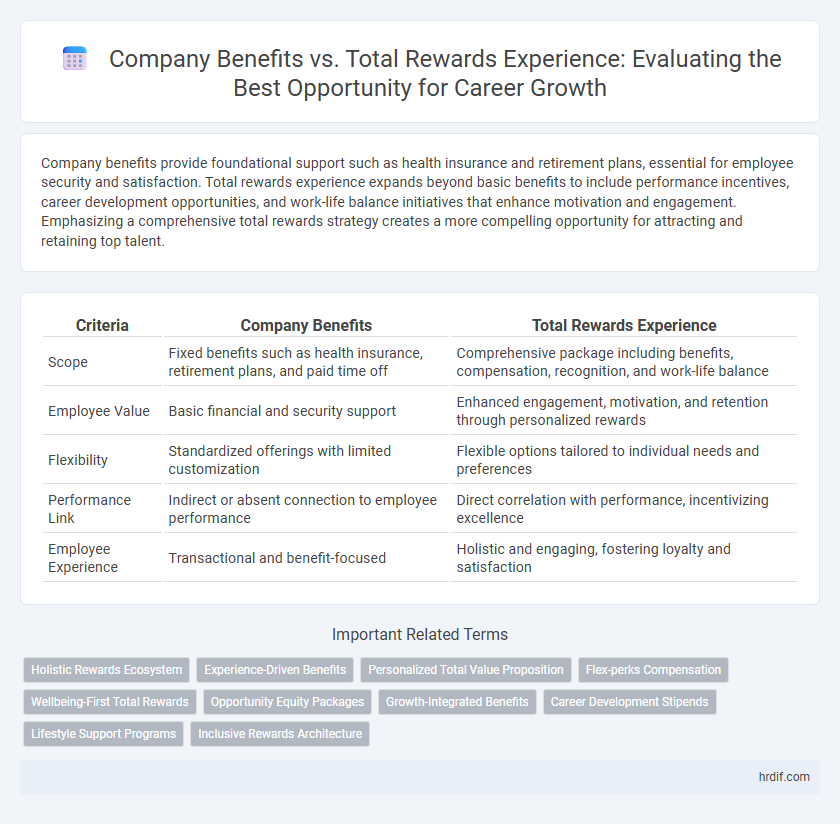 Company Benefits vs. Total Rewards Experience: Evaluating the Best Opportunity for Career Growth

Company benefits provide foundational support such as health insurance and retirement plans, essential for employee security and satisfaction. Total rewards experience expands beyond basic benefits to include performance incentives, career development opportunities, and work-life balance initiatives that enhance motivation and engagement. Emphasizing a comprehensive total rewards strategy creates a more compelling opportunity for attracting and retaining top talent.

| Criteria | Company Benefits | Total Rewards Experience |
|---|---|---|
| Scope | Fixed benefits such as health insurance, retirement plans, and paid time off | Comprehensive package including benefits, compensation, recognition, and work-life balance |
| Employee Value | Basic financial and security support | Enhanced engagement, motivation, and retention through personalized rewards |
| Flexibility | Standardized offerings with limited customization | Flexible options tailored to individual needs and preferences |
| Performance Link | Indirect or absent connection to employee performance | Direct correlation with performance, incentivizing excellence |
| Employee Experience | Transactional and benefit-focused | Holistic and engaging, fostering loyalty and satisfaction |

Important Related Terms

Holistic Rewards Ecosystem
Experience-Driven Benefits
Personalized Total Value Proposition
Flex-perks Compensation
Wellbeing-First Total Rewards
Opportunity Equity Packages
Growth-Integrated Benefits
Career Development Stipends
Lifestyle Support Programs
Inclusive Rewards Architecture

hrdif.com