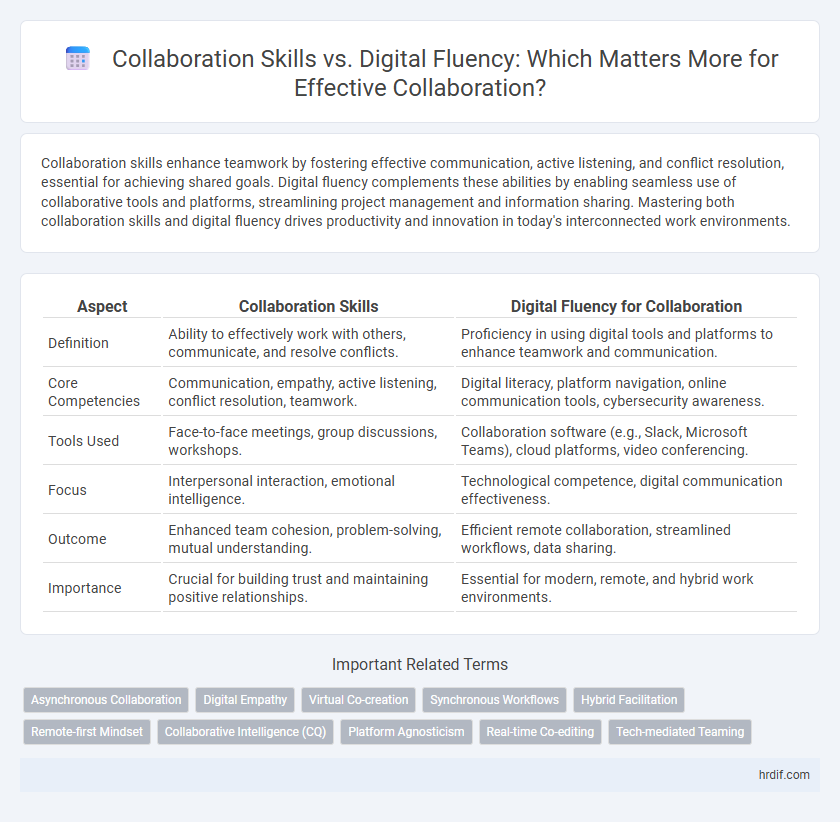 Collaboration Skills vs. Digital Fluency: Which Matters More for Effective Collaboration?

Collaboration skills enhance teamwork by fostering effective communication, active listening, and conflict resolution, essential for achieving shared goals. Digital fluency complements these abilities by enabling seamless use of collaborative tools and platforms, streamlining project management and information sharing. Mastering both collaboration skills and digital fluency drives productivity and innovation in today's interconnected work environments.

| Aspect | Collaboration Skills | Digital Fluency for Collaboration |
|---|---|---|
| Definition | Ability to effectively work with others, communicate, and resolve conflicts. | Proficiency in using digital tools and platforms to enhance teamwork and communication. |
| Core Competencies | Communication, empathy, active listening, conflict resolution, teamwork. | Digital literacy, platform navigation, online communication tools, cybersecurity awareness. |
| Tools Used | Face-to-face meetings, group discussions, workshops. | Collaboration software (e.g., Slack, Microsoft Teams), cloud platforms, video conferencing. |
| Focus | Interpersonal interaction, emotional intelligence. | Technological competence, digital communication effectiveness. |
| Outcome | Enhanced team cohesion, problem-solving, mutual understanding. | Efficient remote collaboration, streamlined workflows, data sharing. |
| Importance | Crucial for building trust and maintaining positive relationships. | Essential for modern, remote, and hybrid work environments. |

Important Related Terms

Asynchronous Collaboration
Digital Empathy
Virtual Co-creation
Synchronous Workflows
Hybrid Facilitation
Remote-first Mindset
Collaborative Intelligence (CQ)
Platform Agnosticism
Real-time Co-editing
Tech-mediated Teaming

hrdif.com