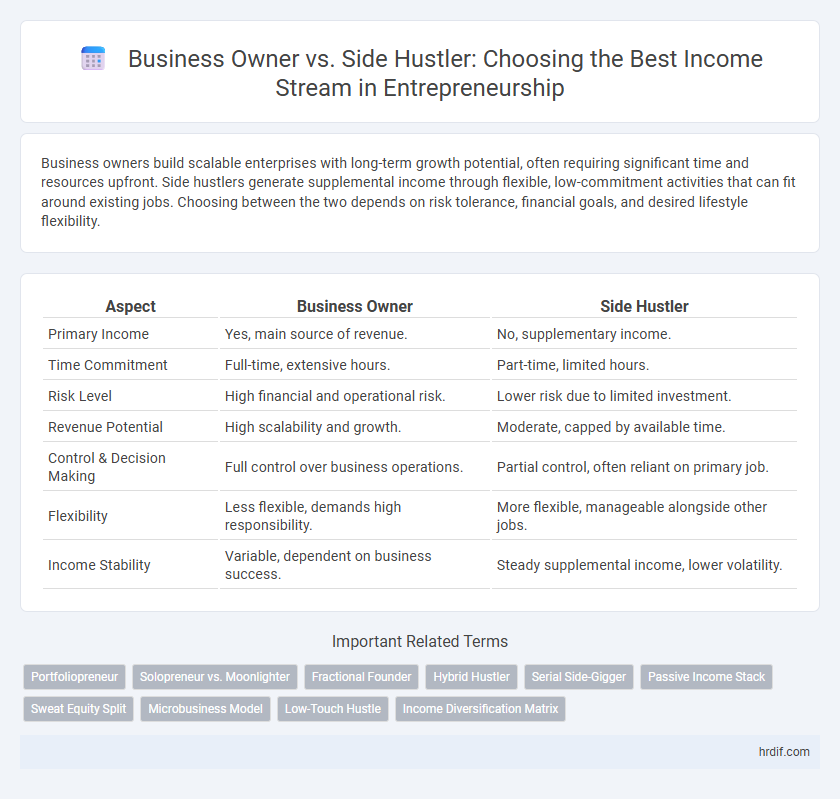 Business Owner vs. Side Hustler: Choosing the Best Income Stream in Entrepreneurship

Business owners build scalable enterprises with long-term growth potential, often requiring significant time and resources upfront. Side hustlers generate supplemental income through flexible, low-commitment activities that can fit around existing jobs. Choosing between the two depends on risk tolerance, financial goals, and desired lifestyle flexibility.

| Aspect | Business Owner | Side Hustler |
|---|---|---|
| Primary Income | Yes, main source of revenue. | No, supplementary income. |
| Time Commitment | Full-time, extensive hours. | Part-time, limited hours. |
| Risk Level | High financial and operational risk. | Lower risk due to limited investment. |
| Revenue Potential | High scalability and growth. | Moderate, capped by available time. |
| Control & Decision Making | Full control over business operations. | Partial control, often reliant on primary job. |
| Flexibility | Less flexible, demands high responsibility. | More flexible, manageable alongside other jobs. |
| Income Stability | Variable, dependent on business success. | Steady supplemental income, lower volatility. |

Important Related Terms

Portfoliopreneur
Solopreneur vs. Moonlighter
Fractional Founder
Hybrid Hustler
Serial Side-Gigger
Passive Income Stack
Sweat Equity Split
Microbusiness Model
Low-Touch Hustle
Income Diversification Matrix

hrdif.com