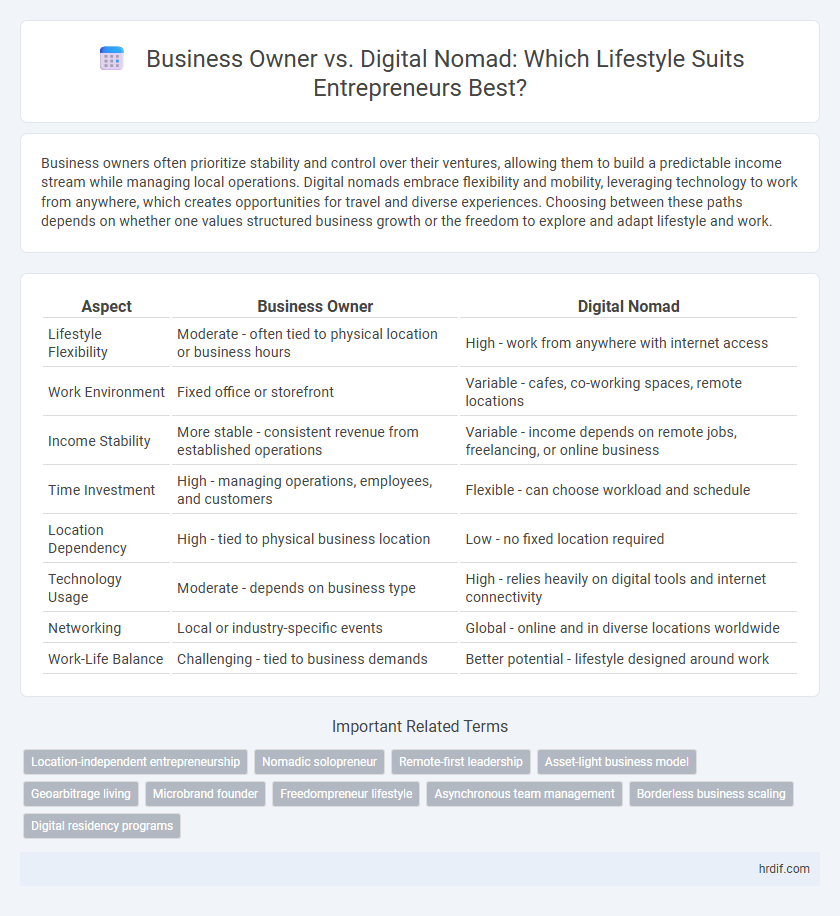 Business Owner vs. Digital Nomad: Which Lifestyle Suits Entrepreneurs Best?

Business owners often prioritize stability and control over their ventures, allowing them to build a predictable income stream while managing local operations. Digital nomads embrace flexibility and mobility, leveraging technology to work from anywhere, which creates opportunities for travel and diverse experiences. Choosing between these paths depends on whether one values structured business growth or the freedom to explore and adapt lifestyle and work.

| Aspect | Business Owner | Digital Nomad |
|---|---|---|
| Lifestyle Flexibility | Moderate - often tied to physical location or business hours | High - work from anywhere with internet access |
| Work Environment | Fixed office or storefront | Variable - cafes, co-working spaces, remote locations |
| Income Stability | More stable - consistent revenue from established operations | Variable - income depends on remote jobs, freelancing, or online business |
| Time Investment | High - managing operations, employees, and customers | Flexible - can choose workload and schedule |
| Location Dependency | High - tied to physical business location | Low - no fixed location required |
| Technology Usage | Moderate - depends on business type | High - relies heavily on digital tools and internet connectivity |
| Networking | Local or industry-specific events | Global - online and in diverse locations worldwide |
| Work-Life Balance | Challenging - tied to business demands | Better potential - lifestyle designed around work |

Important Related Terms

Location-independent entrepreneurship
Nomadic solopreneur
Remote-first leadership
Asset-light business model
Geoarbitrage living
Microbrand founder
Freedompreneur lifestyle
Asynchronous team management
Borderless business scaling
Digital residency programs

hrdif.com