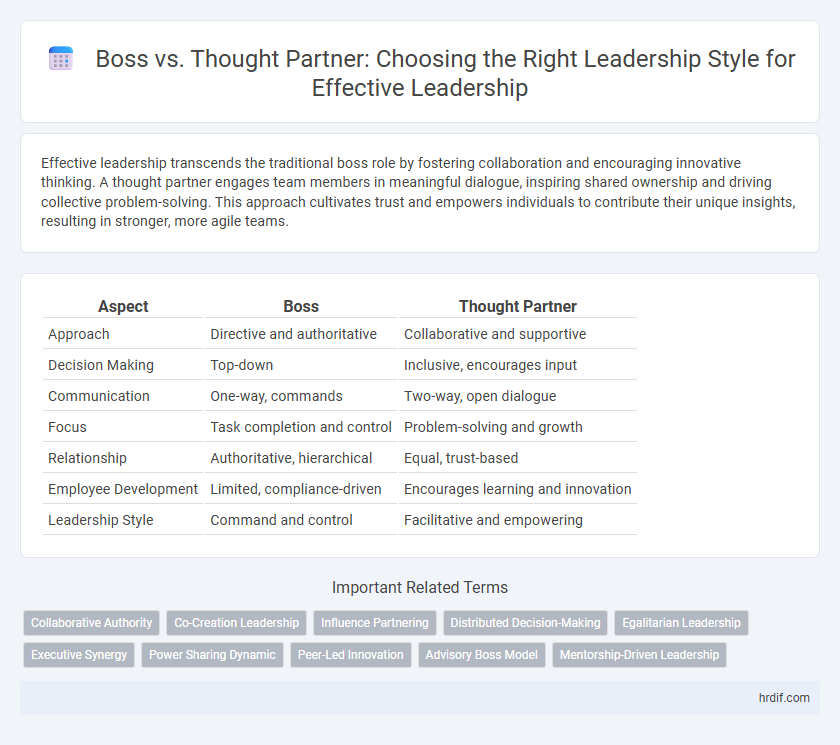 Boss vs. Thought Partner: Choosing the Right Leadership Style for Effective Leadership

Effective leadership transcends the traditional boss role by fostering collaboration and encouraging innovative thinking. A thought partner engages team members in meaningful dialogue, inspiring shared ownership and driving collective problem-solving. This approach cultivates trust and empowers individuals to contribute their unique insights, resulting in stronger, more agile teams.

| Aspect | Boss | Thought Partner |
|---|---|---|
| Approach | Directive and authoritative | Collaborative and supportive |
| Decision Making | Top-down | Inclusive, encourages input |
| Communication | One-way, commands | Two-way, open dialogue |
| Focus | Task completion and control | Problem-solving and growth |
| Relationship | Authoritative, hierarchical | Equal, trust-based |
| Employee Development | Limited, compliance-driven | Encourages learning and innovation |
| Leadership Style | Command and control | Facilitative and empowering |

Important Related Terms

Collaborative Authority
Co-Creation Leadership
Influence Partnering
Distributed Decision-Making
Egalitarian Leadership
Executive Synergy
Power Sharing Dynamic
Peer-Led Innovation
Advisory Boss Model
Mentorship-Driven Leadership

hrdif.com