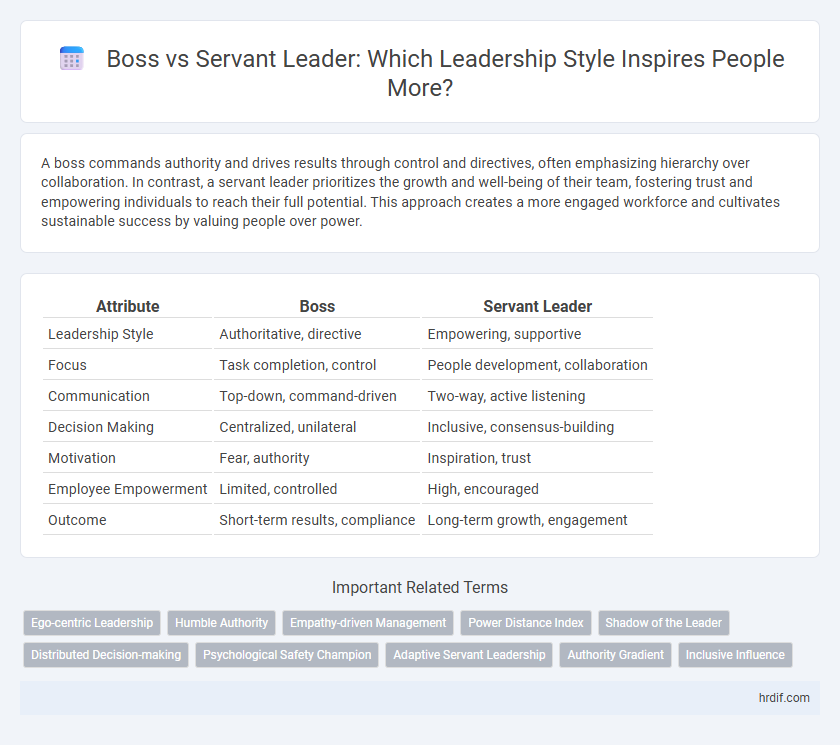 Boss vs Servant Leader: Which Leadership Style Inspires People More?

A boss commands authority and drives results through control and directives, often emphasizing hierarchy over collaboration. In contrast, a servant leader prioritizes the growth and well-being of their team, fostering trust and empowering individuals to reach their full potential. This approach creates a more engaged workforce and cultivates sustainable success by valuing people over power.

| Attribute | Boss | Servant Leader |
|---|---|---|
| Leadership Style | Authoritative, directive | Empowering, supportive |
| Focus | Task completion, control | People development, collaboration |
| Communication | Top-down, command-driven | Two-way, active listening |
| Decision Making | Centralized, unilateral | Inclusive, consensus-building |
| Motivation | Fear, authority | Inspiration, trust |
| Employee Empowerment | Limited, controlled | High, encouraged |
| Outcome | Short-term results, compliance | Long-term growth, engagement |

Important Related Terms

Ego-centric Leadership
Humble Authority
Empathy-driven Management
Power Distance Index
Shadow of the Leader
Distributed Decision-making
Psychological Safety Champion
Adaptive Servant Leadership
Authority Gradient
Inclusive Influence

hrdif.com