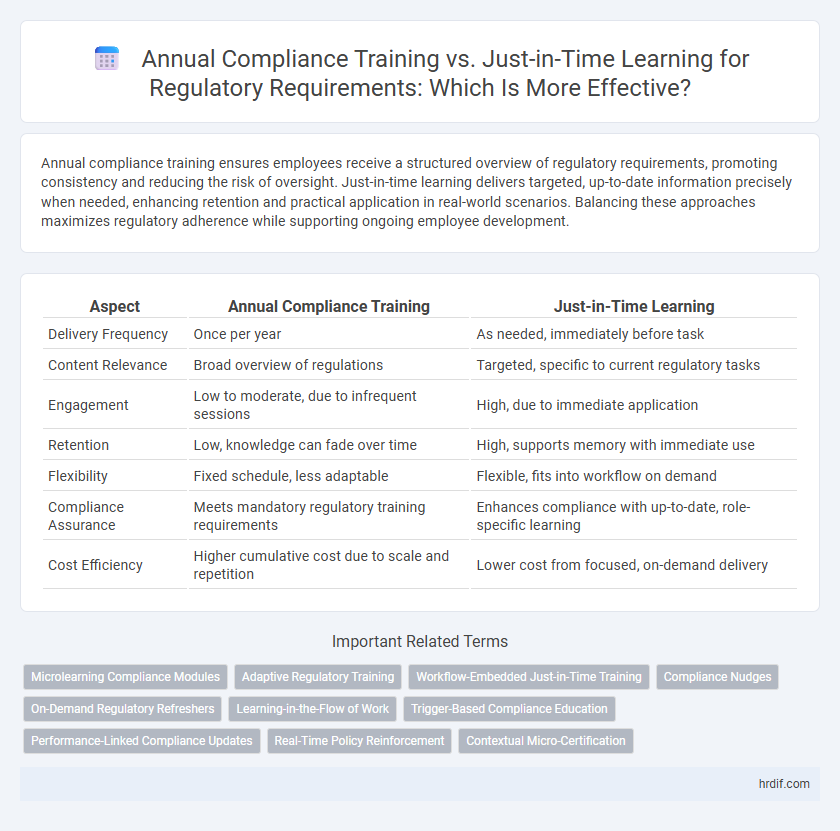 Annual Compliance Training vs. Just-in-Time Learning for Regulatory Requirements: Which Is More Effective?

Annual compliance training ensures employees receive a structured overview of regulatory requirements, promoting consistency and reducing the risk of oversight. Just-in-time learning delivers targeted, up-to-date information precisely when needed, enhancing retention and practical application in real-world scenarios. Balancing these approaches maximizes regulatory adherence while supporting ongoing employee development.

| Aspect | Annual Compliance Training | Just-in-Time Learning |
|---|---|---|
| Delivery Frequency | Once per year | As needed, immediately before task |
| Content Relevance | Broad overview of regulations | Targeted, specific to current regulatory tasks |
| Engagement | Low to moderate, due to infrequent sessions | High, due to immediate application |
| Retention | Low, knowledge can fade over time | High, supports memory with immediate use |
| Flexibility | Fixed schedule, less adaptable | Flexible, fits into workflow on demand |
| Compliance Assurance | Meets mandatory regulatory training requirements | Enhances compliance with up-to-date, role-specific learning |
| Cost Efficiency | Higher cumulative cost due to scale and repetition | Lower cost from focused, on-demand delivery |

Important Related Terms

Microlearning Compliance Modules
Adaptive Regulatory Training
Workflow-Embedded Just-in-Time Training
Compliance Nudges
On-Demand Regulatory Refreshers
Learning-in-the-Flow of Work
Trigger-Based Compliance Education
Performance-Linked Compliance Updates
Real-Time Policy Reinforcement
Contextual Micro-Certification

hrdif.com