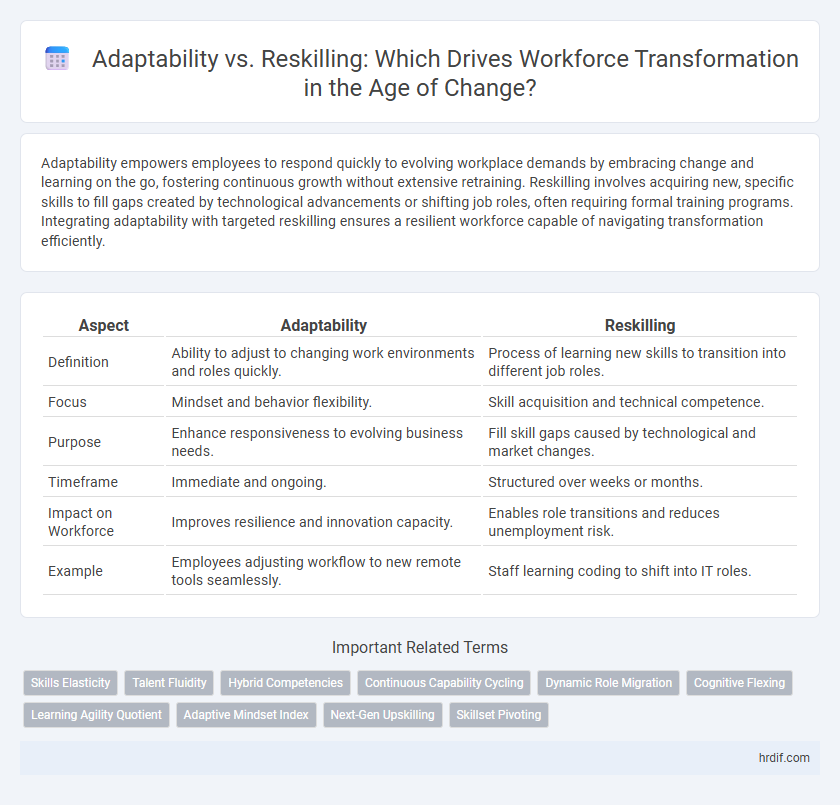 Adaptability vs. Reskilling: Which Drives Workforce Transformation in the Age of Change?

Adaptability empowers employees to respond quickly to evolving workplace demands by embracing change and learning on the go, fostering continuous growth without extensive retraining. Reskilling involves acquiring new, specific skills to fill gaps created by technological advancements or shifting job roles, often requiring formal training programs. Integrating adaptability with targeted reskilling ensures a resilient workforce capable of navigating transformation efficiently.

| Aspect | Adaptability | Reskilling |
|---|---|---|
| Definition | Ability to adjust to changing work environments and roles quickly. | Process of learning new skills to transition into different job roles. |
| Focus | Mindset and behavior flexibility. | Skill acquisition and technical competence. |
| Purpose | Enhance responsiveness to evolving business needs. | Fill skill gaps caused by technological and market changes. |
| Timeframe | Immediate and ongoing. | Structured over weeks or months. |
| Impact on Workforce | Improves resilience and innovation capacity. | Enables role transitions and reduces unemployment risk. |
| Example | Employees adjusting workflow to new remote tools seamlessly. | Staff learning coding to shift into IT roles. |

Important Related Terms

Skills Elasticity
Talent Fluidity
Hybrid Competencies
Continuous Capability Cycling
Dynamic Role Migration
Cognitive Flexing
Learning Agility Quotient
Adaptive Mindset Index
Next-Gen Upskilling
Skillset Pivoting

hrdif.com