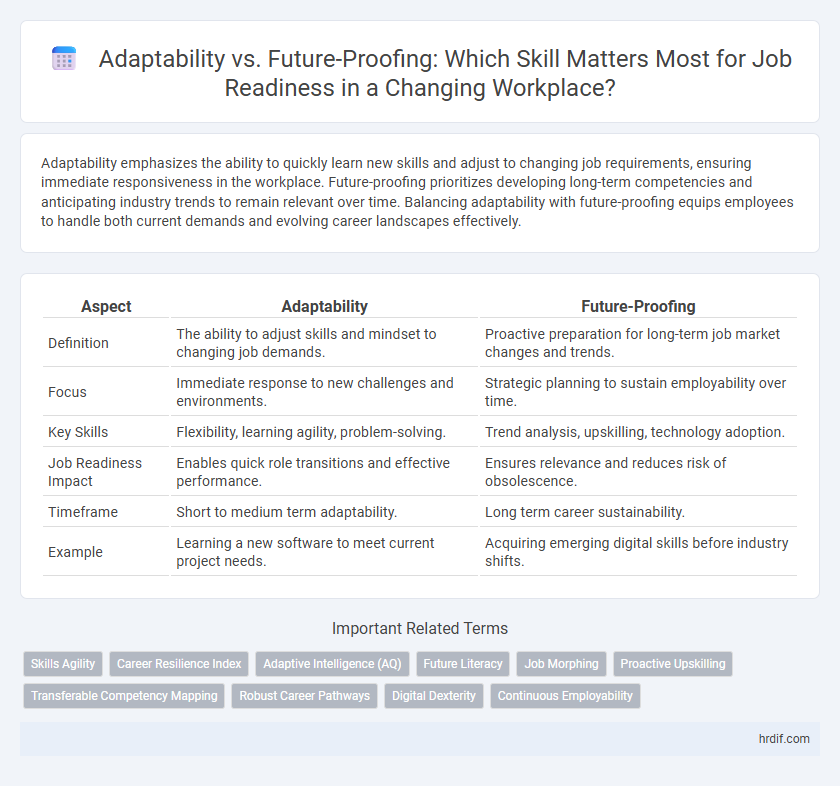 Adaptability vs. Future-Proofing: Which Skill Matters Most for Job Readiness in a Changing Workplace?

Adaptability emphasizes the ability to quickly learn new skills and adjust to changing job requirements, ensuring immediate responsiveness in the workplace. Future-proofing prioritizes developing long-term competencies and anticipating industry trends to remain relevant over time. Balancing adaptability with future-proofing equips employees to handle both current demands and evolving career landscapes effectively.

| Aspect | Adaptability | Future-Proofing |
|---|---|---|
| Definition | The ability to adjust skills and mindset to changing job demands. | Proactive preparation for long-term job market changes and trends. |
| Focus | Immediate response to new challenges and environments. | Strategic planning to sustain employability over time. |
| Key Skills | Flexibility, learning agility, problem-solving. | Trend analysis, upskilling, technology adoption. |
| Job Readiness Impact | Enables quick role transitions and effective performance. | Ensures relevance and reduces risk of obsolescence. |
| Timeframe | Short to medium term adaptability. | Long term career sustainability. |
| Example | Learning a new software to meet current project needs. | Acquiring emerging digital skills before industry shifts. |

Important Related Terms

Skills Agility
Career Resilience Index
Adaptive Intelligence (AQ)
Future Literacy
Job Morphing
Proactive Upskilling
Transferable Competency Mapping
Robust Career Pathways
Digital Dexterity
Continuous Employability

hrdif.com