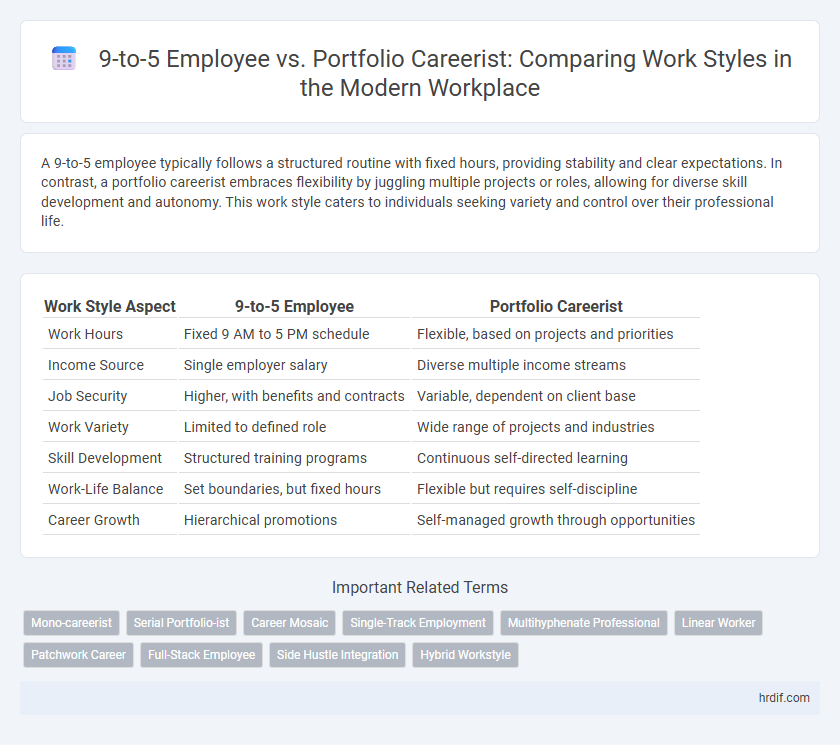 9-to-5 Employee vs. Portfolio Careerist: Comparing Work Styles in the Modern Workplace

A 9-to-5 employee typically follows a structured routine with fixed hours, providing stability and clear expectations. In contrast, a portfolio careerist embraces flexibility by juggling multiple projects or roles, allowing for diverse skill development and autonomy. This work style caters to individuals seeking variety and control over their professional life.

| Work Style Aspect | 9-to-5 Employee | Portfolio Careerist |
|---|---|---|
| Work Hours | Fixed 9 AM to 5 PM schedule | Flexible, based on projects and priorities |
| Income Source | Single employer salary | Diverse multiple income streams |
| Job Security | Higher, with benefits and contracts | Variable, dependent on client base |
| Work Variety | Limited to defined role | Wide range of projects and industries |
| Skill Development | Structured training programs | Continuous self-directed learning |
| Work-Life Balance | Set boundaries, but fixed hours | Flexible but requires self-discipline |
| Career Growth | Hierarchical promotions | Self-managed growth through opportunities |

Important Related Terms

Mono-careerist
Serial Portfolio-ist
Career Mosaic
Single-Track Employment
Multihyphenate Professional
Linear Worker
Patchwork Career
Full-Stack Employee
Side Hustle Integration
Hybrid Workstyle

hrdif.com