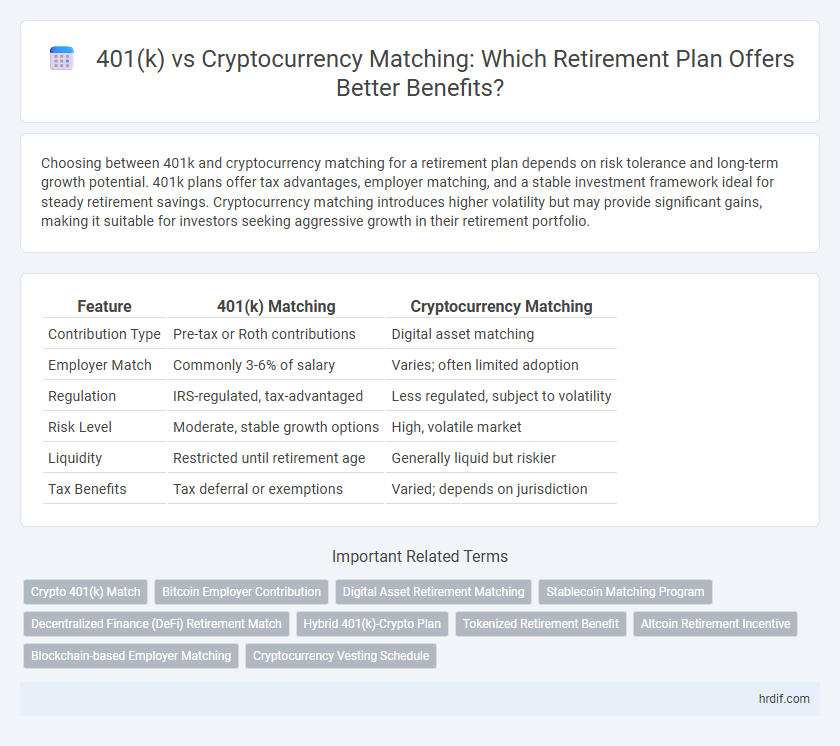 401(k) vs Cryptocurrency Matching: Which Retirement Plan Offers Better Benefits?

Choosing between 401k and cryptocurrency matching for a retirement plan depends on risk tolerance and long-term growth potential. 401k plans offer tax advantages, employer matching, and a stable investment framework ideal for steady retirement savings. Cryptocurrency matching introduces higher volatility but may provide significant gains, making it suitable for investors seeking aggressive growth in their retirement portfolio.

| Feature | 401(k) Matching | Cryptocurrency Matching |
|---|---|---|
| Contribution Type | Pre-tax or Roth contributions | Digital asset matching |
| Employer Match | Commonly 3-6% of salary | Varies; often limited adoption |
| Regulation | IRS-regulated, tax-advantaged | Less regulated, subject to volatility |
| Risk Level | Moderate, stable growth options | High, volatile market |
| Liquidity | Restricted until retirement age | Generally liquid but riskier |
| Tax Benefits | Tax deferral or exemptions | Varied; depends on jurisdiction |

Important Related Terms

Crypto 401(k) Match
Bitcoin Employer Contribution
Digital Asset Retirement Matching
Stablecoin Matching Program
Decentralized Finance (DeFi) Retirement Match
Hybrid 401(k)-Crypto Plan
Tokenized Retirement Benefit
Altcoin Retirement Incentive
Blockchain-based Employer Matching
Cryptocurrency Vesting Schedule

hrdif.com